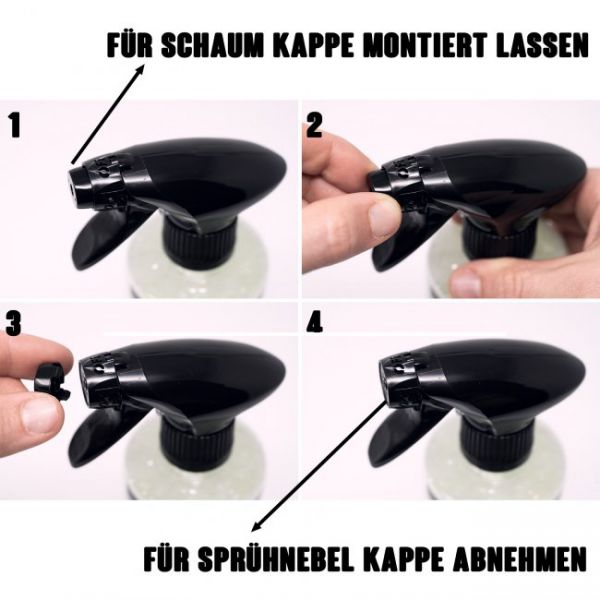 FÜR SCHAUM KAPPE MONTIERT LASSEN

1

2

3

4

FÜR SPRÜHNEBEL KAPPE ABNEHMEN